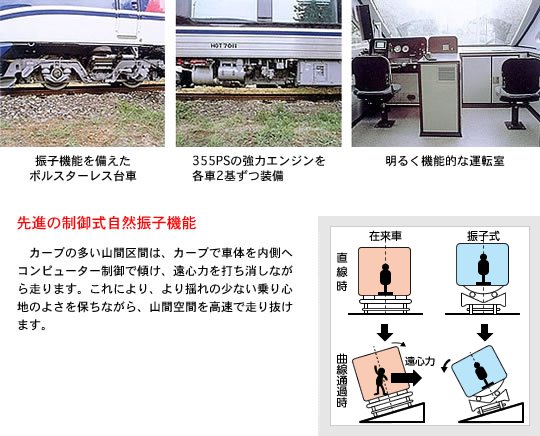 HOT7011

振子機能を備えた
ボルスターレス台車

355PSの強力エンジンを
各車2基ずつ装備

明るく機能的な運転室

先進の制御式自然振子機能

カーブの多い山間区間は、カーブで車体を内側へコンピューター制御で傾け、遠心力を打ち消しながら走ります。これにより、より揺れの少ない乗り心地のよさを保ちながら、山間空間を高速で走り抜けます。

在来車

振子式

直線時

曲線通過時

遠心力